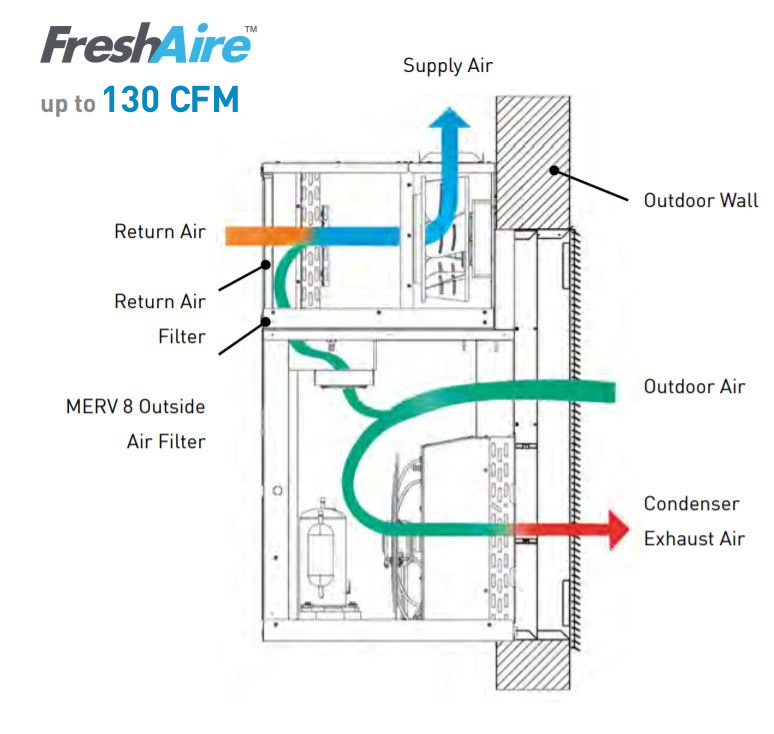 FreshAire™
up to 130 CFM

Supply Air

Outdoor Wall

Return Air

Return Air Filter

MERV 8 Outside Air Filter

Outdoor Air

Condenser Exhaust Air